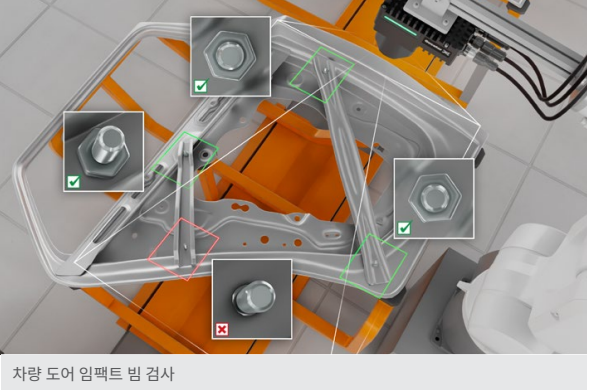 차량 도어 임팩트 빔 검사